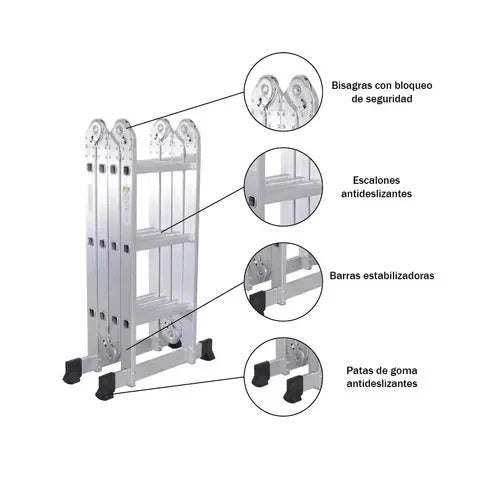 Bisagras con bloqueo de seguridad

Escalones antideslizantes

Barras estabilizadoras

Patas de goma antideslizantes